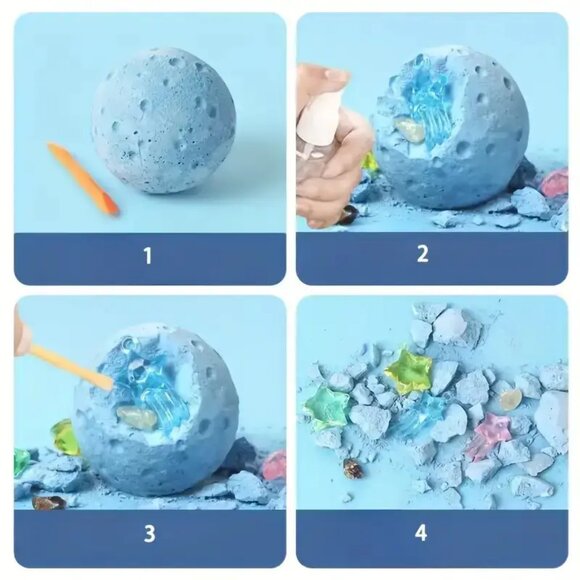 1

2

3

4